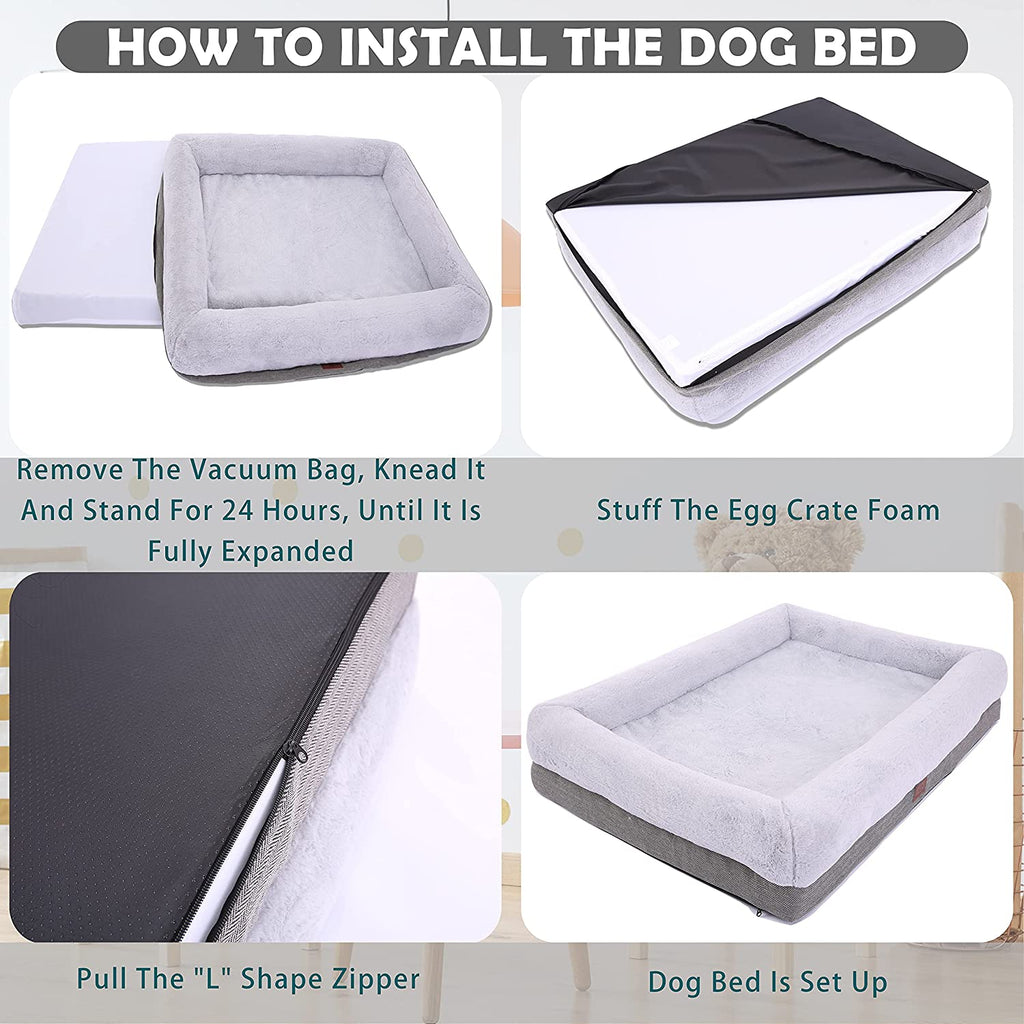 HOW TO INSTALL THE DOG BED

Remove The Vacuum Bag, Knead It And Stand For 24 Hours, Until It Is Fully Expanded

Stuff The Egg Crate Foam

Pull The "L" Shape Zipper

Dog Bed Is Set Up